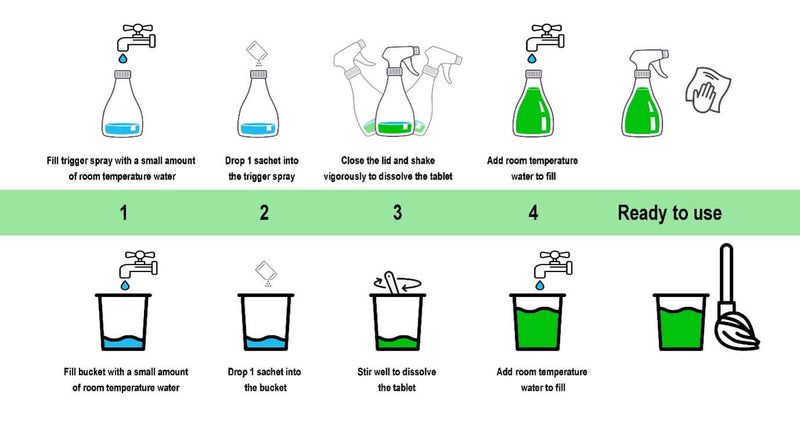 Fill trigger spray with a small amount of room temperature water

Drop 1 sachet into the trigger spray

Close the lid and shake vigorously to dissolve the tablet

Add room temperature water to fill

1

2

3

4

Ready to use

Fill bucket with a small amount of room temperature water

Drop 1 sachet into the bucket

Stir well to dissolve the tablet

Add room temperature water to fill